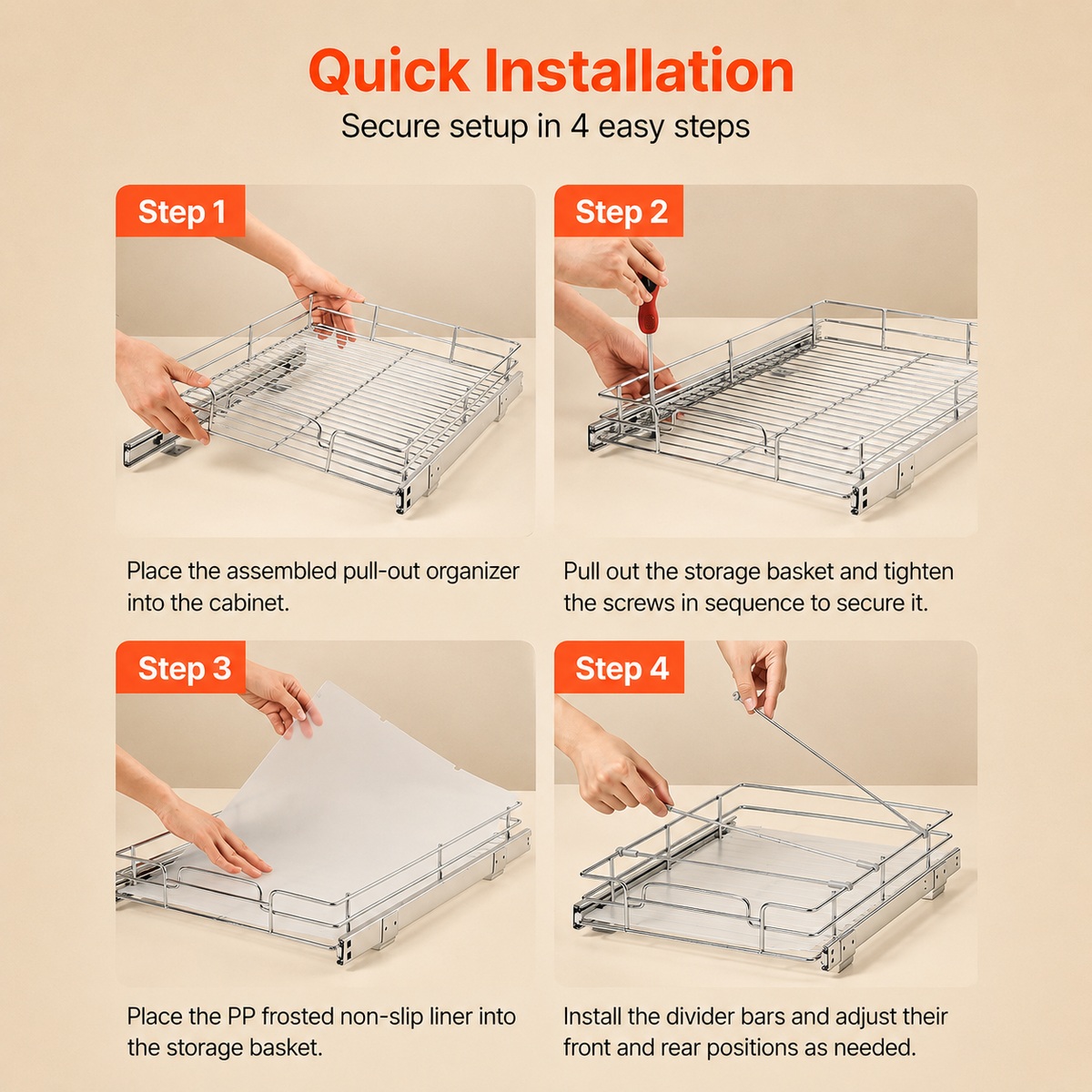 Quick Installation
Secure setup in 4 easy steps

Step 1

Place the assembled pull-out organizer into the cabinet.

Step 2

Pull out the storage basket and tighten the screws in sequence to secure it.

Step 3

Place the PP frosted non-slip liner into the storage basket.

Step 4

Install the divider bars and adjust their front and rear positions as needed.